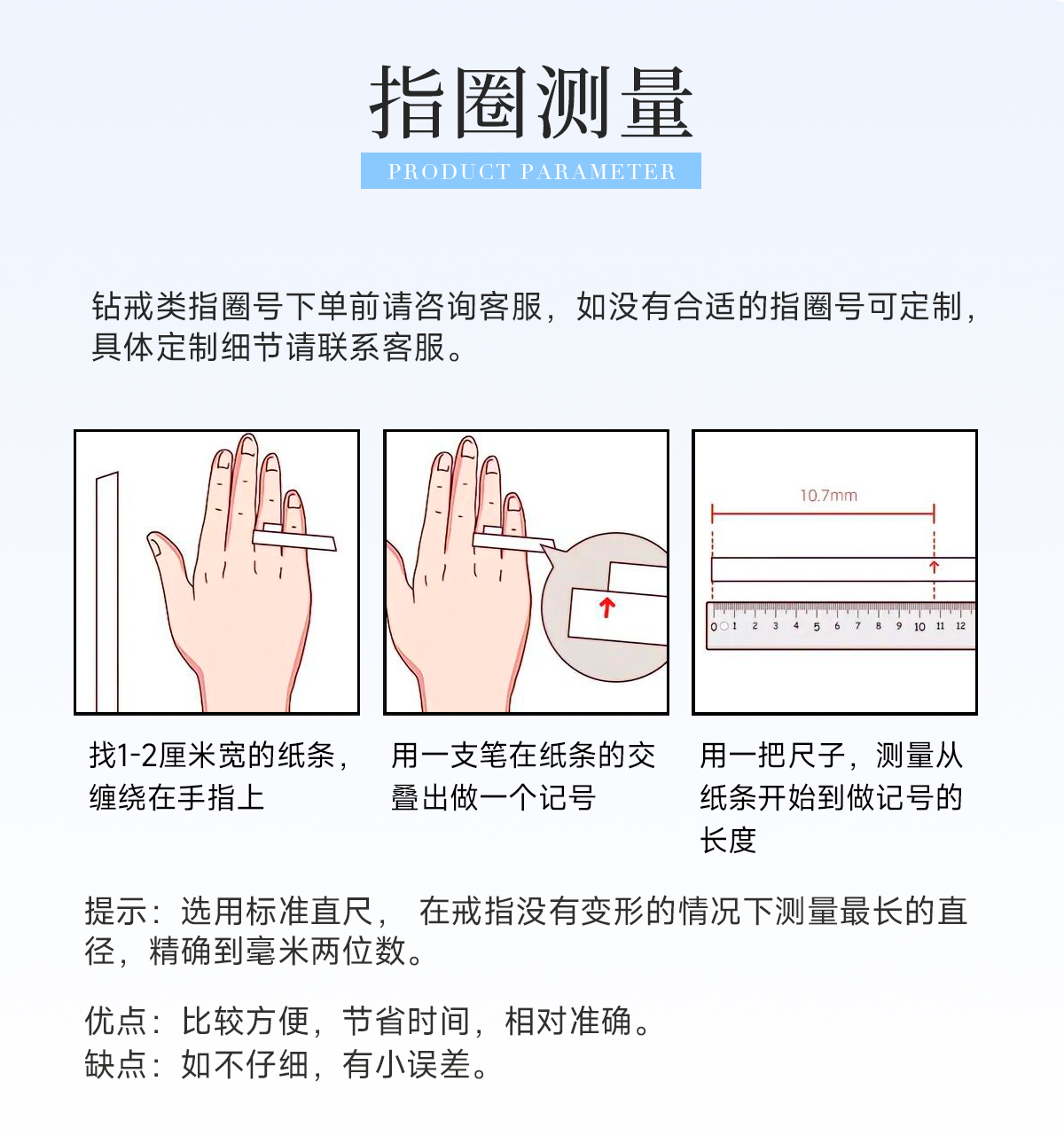 指圈测量

PRODUCT PARAMETER

钻戒类指圈号下单前请咨询客服，如没有合适的指圈号可定制，具体定制细节请联系客服。

10.7mm

0 1 2 3 4 5 6 7 8 9 10 11 12

找1-2厘米宽的纸条，缠绕在手指上

用一支笔在纸条的交叠出做一个记号

用一把尺子，测量从纸条开始到做记号的长度

提示：选用标准直尺， 在戒指没有变形的情况下测量最长的直径，精确到毫米两位数。

优点：比较方便，节省时间，相对准确。
缺点：如不仔细，有小误差。